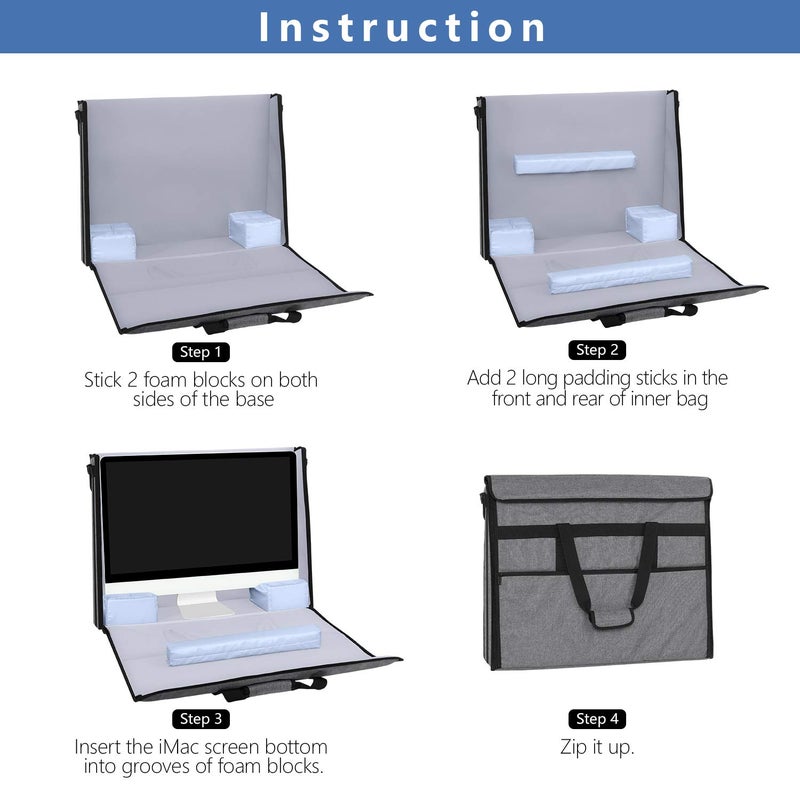 Instruction

Step 1
Stick 2 foam blocks on both sides of the base

Step 2
Add 2 long padding sticks in the front and rear of inner bag

Step 3
Insert the iMac screen bottom into grooves of foam blocks.

Step 4
Zip it up.